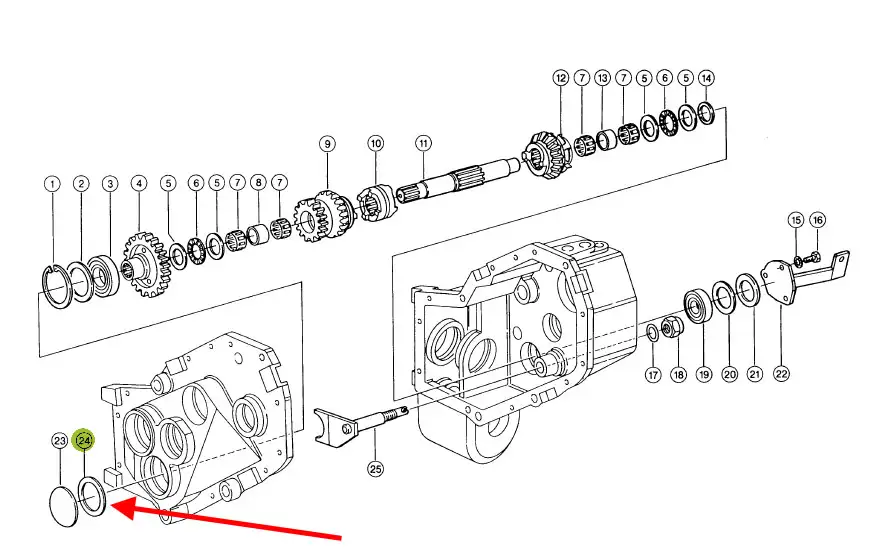 12 7 13 7 5 6 5 14
9 10 11
1 2 3 4 5 6 5 7 8 7
15 16
17 18 19 20 21 22
23 24
25