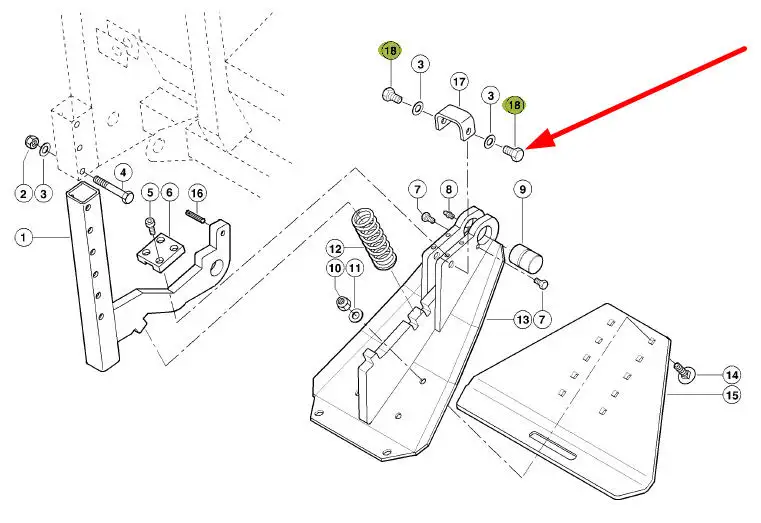 18
3
17
3
18
2
3
4
5
6
16
1
7
8
9
12
10
11
13
7
14
15