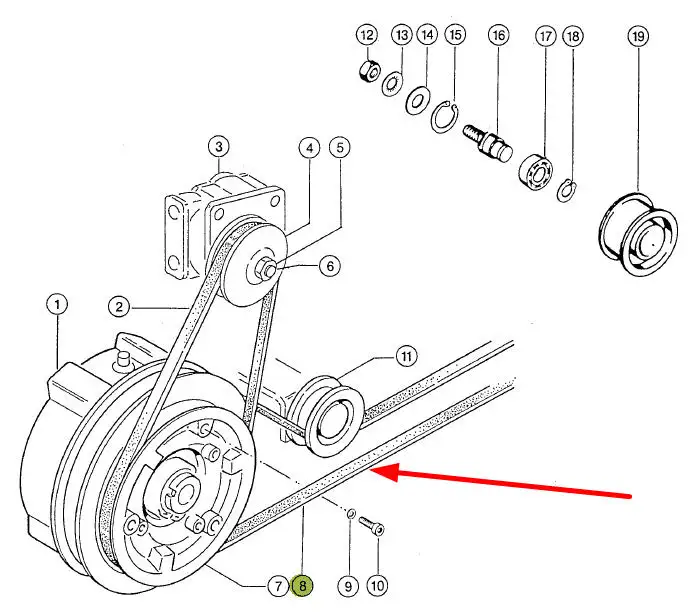 12 13 14 15 16 17 18 19

3 4 5

6

1 2

11

7 8 9 10