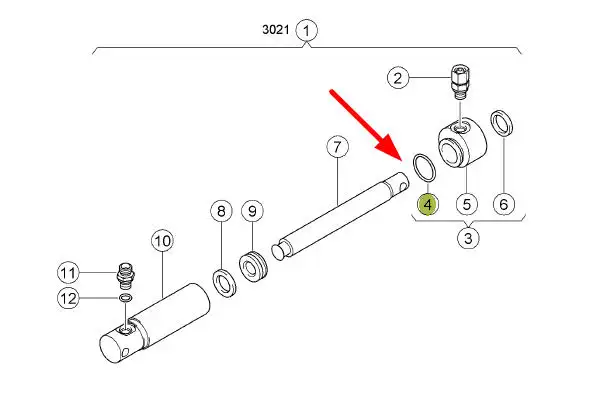 3021 1
2
7
4
5
6
3
8
9
10
11
12