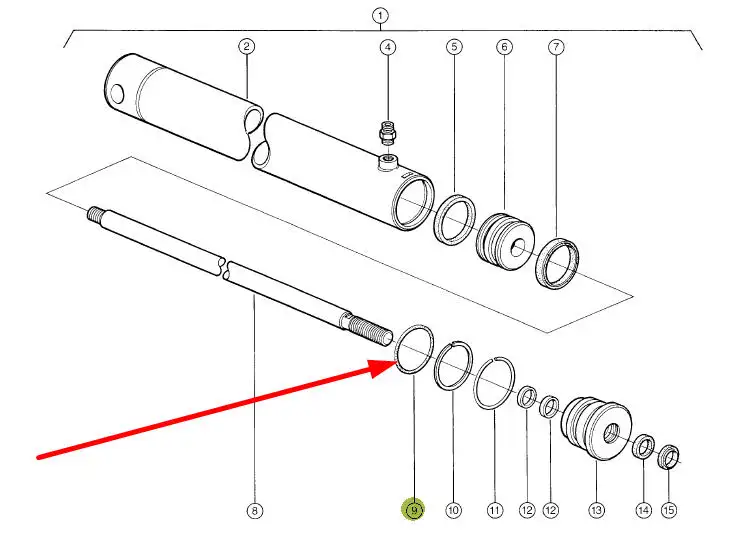 1
2
4
5
6
7
8
9
10
11
12
12
13
14
15