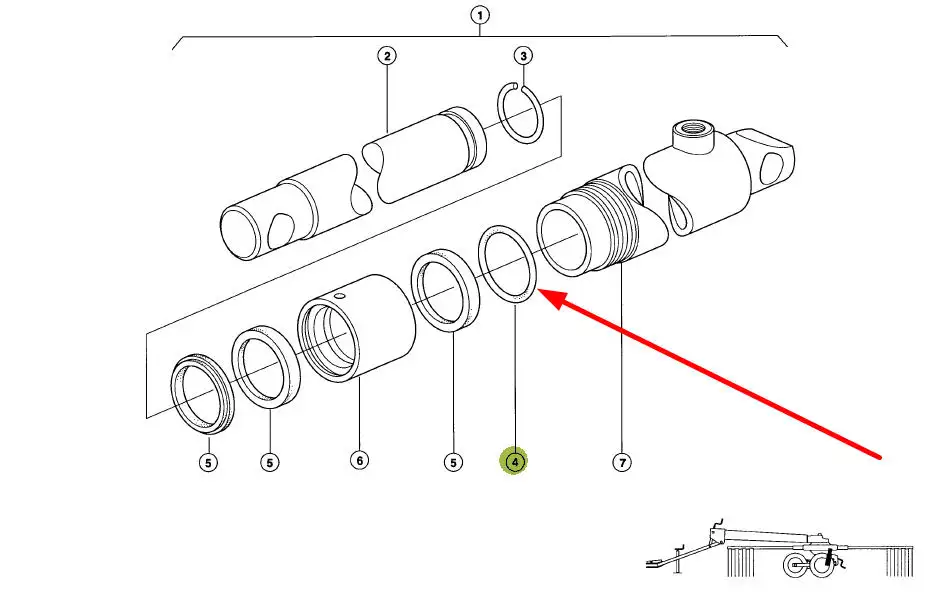 1
2
3
5
5
6
5
4
7