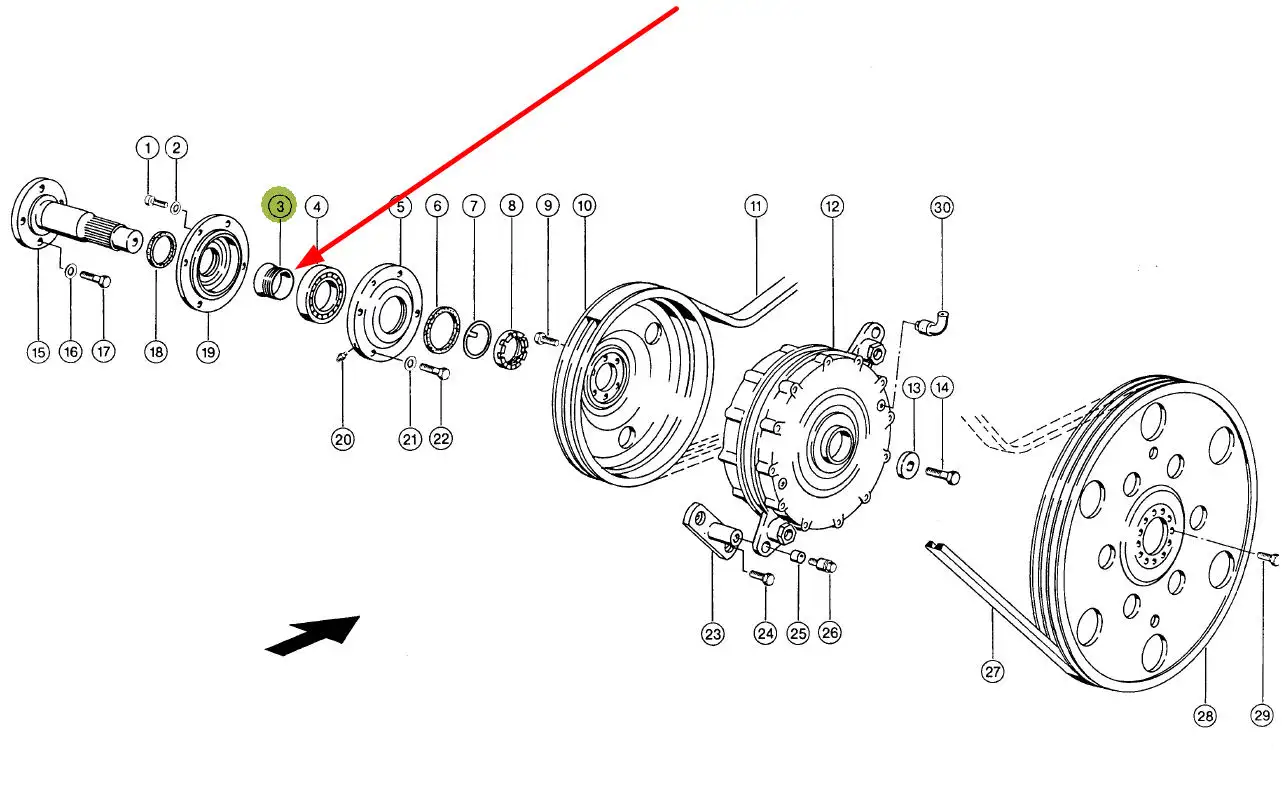 1 2 3 4 5 6 7 8 9 10 11 12 30

15 16 17 18 19

20 21 22

13 14

23 24 25 26

27 28 29