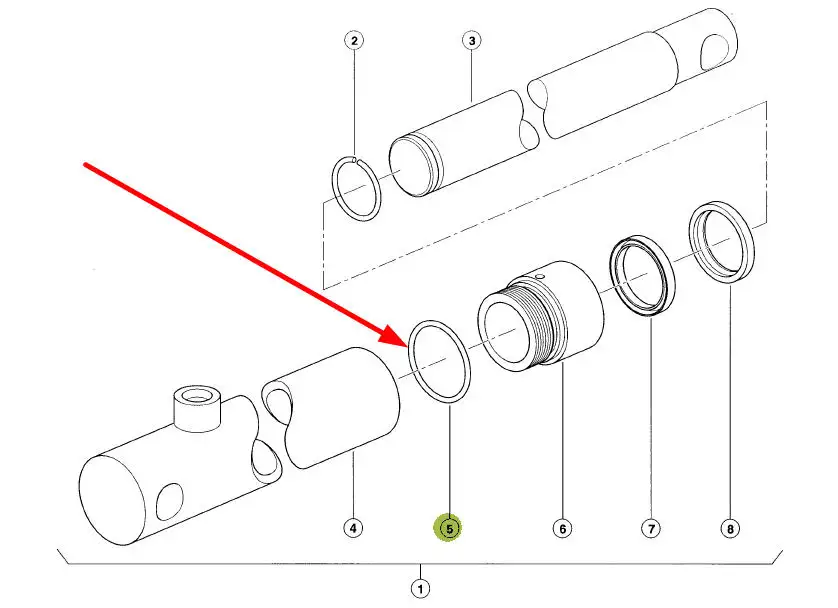 2
3
4
5
6
7
8
1