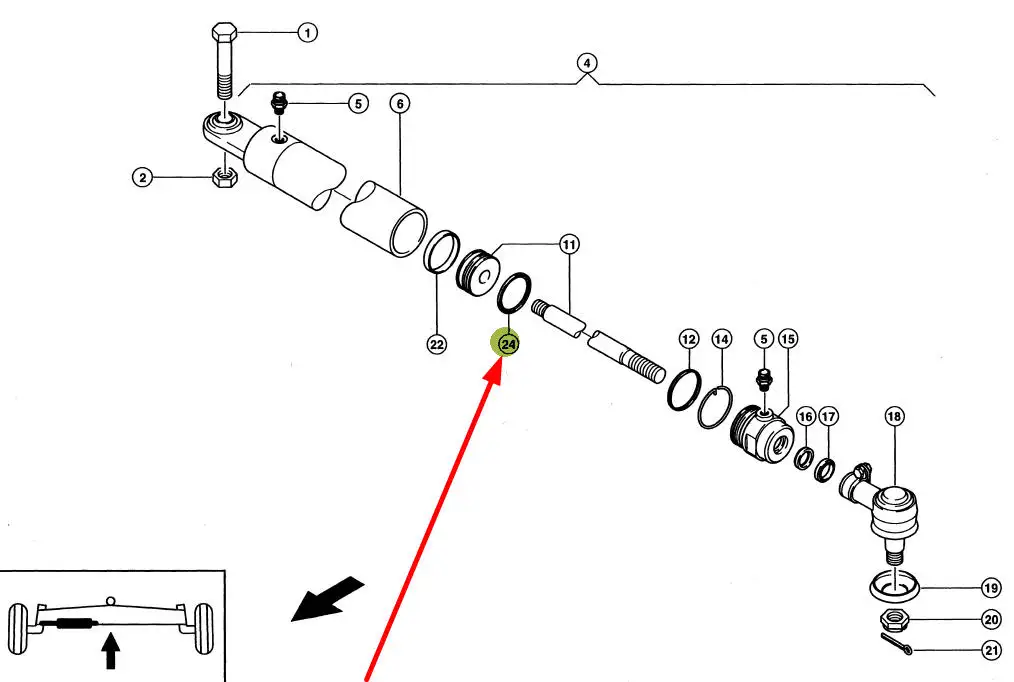 1
4
5
6
2
11
22
24
12
14
5
15
16
17
18
19
20
21