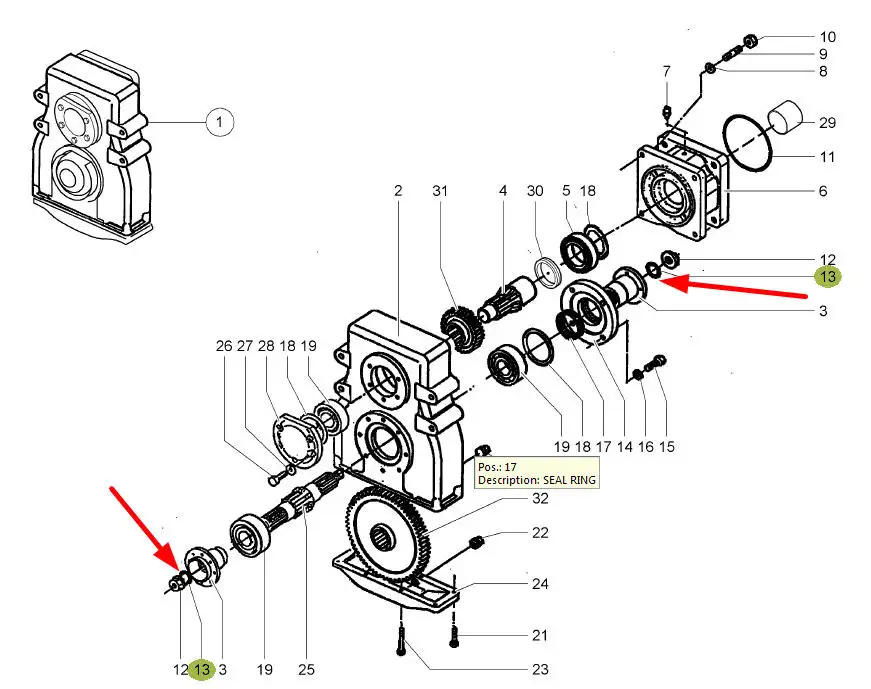 1

10
9
8
7
29
11
6
2
31
4
30
5
18
12
13
3
26 27 28 18 19
19 18 17 14 16 15
Pos.: 17
Description: SEAL RING
32
22
24
21
23
12 13 3 19 25