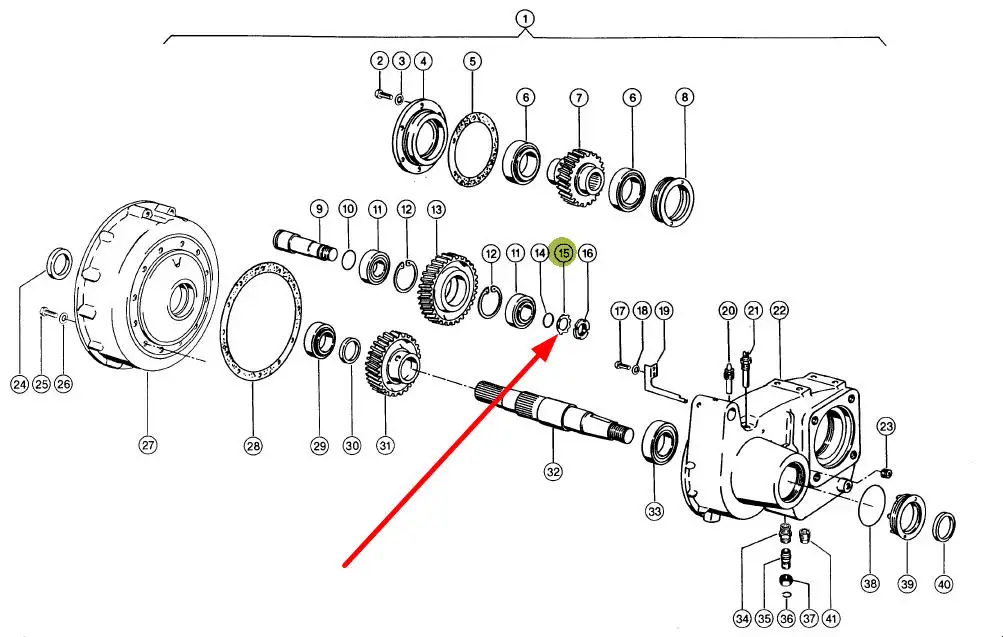 1
2 3 4 5 6 7 6 8
9 10 11 12 13
12 11 14 15 16
17 18 19 20 21 22
23
24 25 26 27 28 29 30 31 32 33
34 35 36 37 41 38 39 40