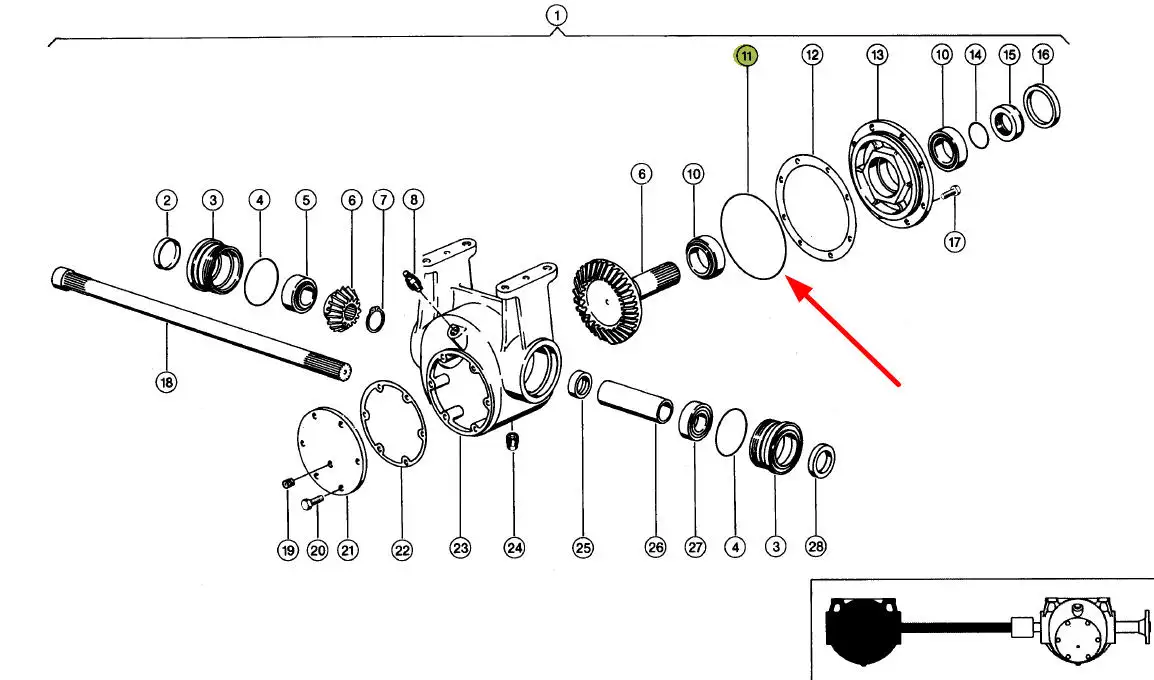 1
11
12
13
10
14
15
16
6
10
17
2
3
4
5
6
7
8
18
19
20
21
22
23
24
25
26
27
4
3
28