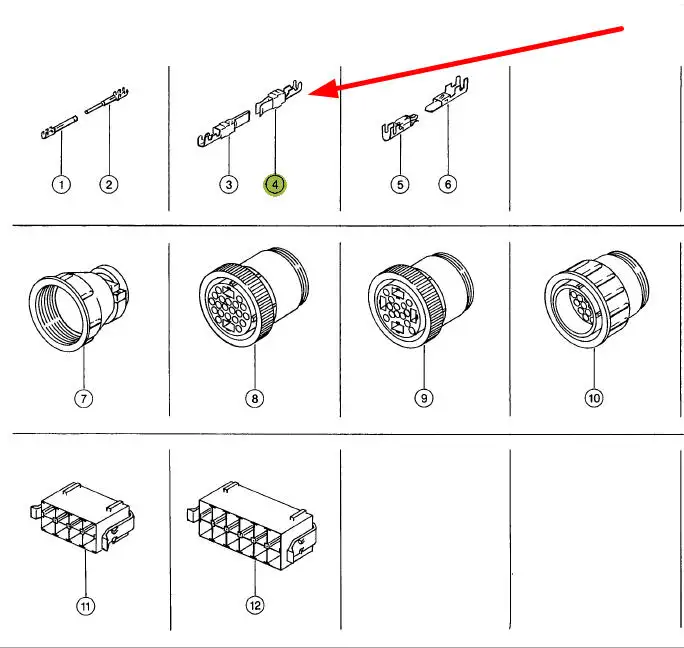 1
2
3
4
5
6
7
8
9
10
11
12