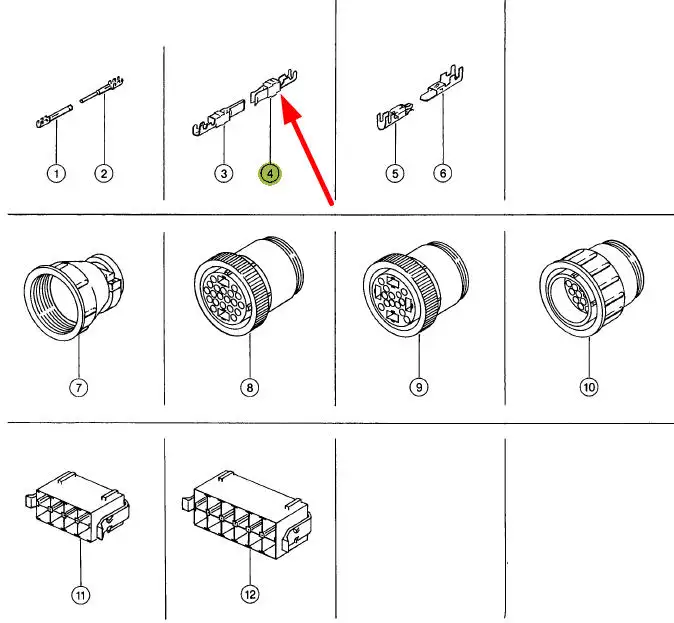 1
2
3
4
5
6
7
8
9
10
11
12