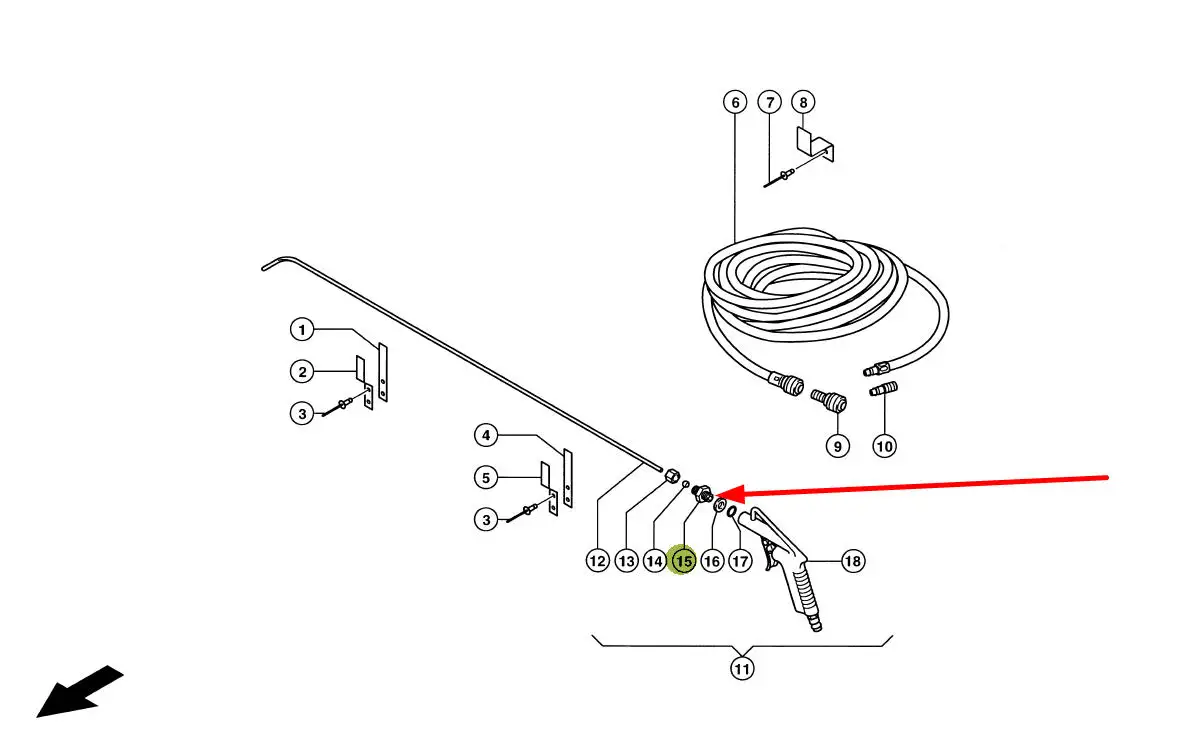 6
7
8
1
2
3
4
5
3
9
10
12
13
14
15
16
17
18
11