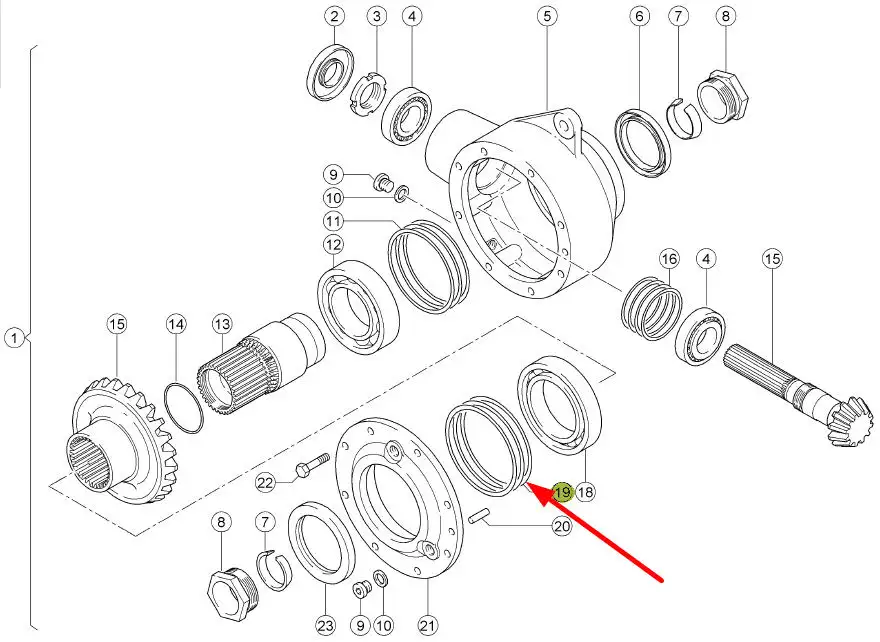 2
3
4
5
6
7
8
9
10
11
12
16
4
15
1
15
14
13
22
19
18
20
8
7
23
9
10
21