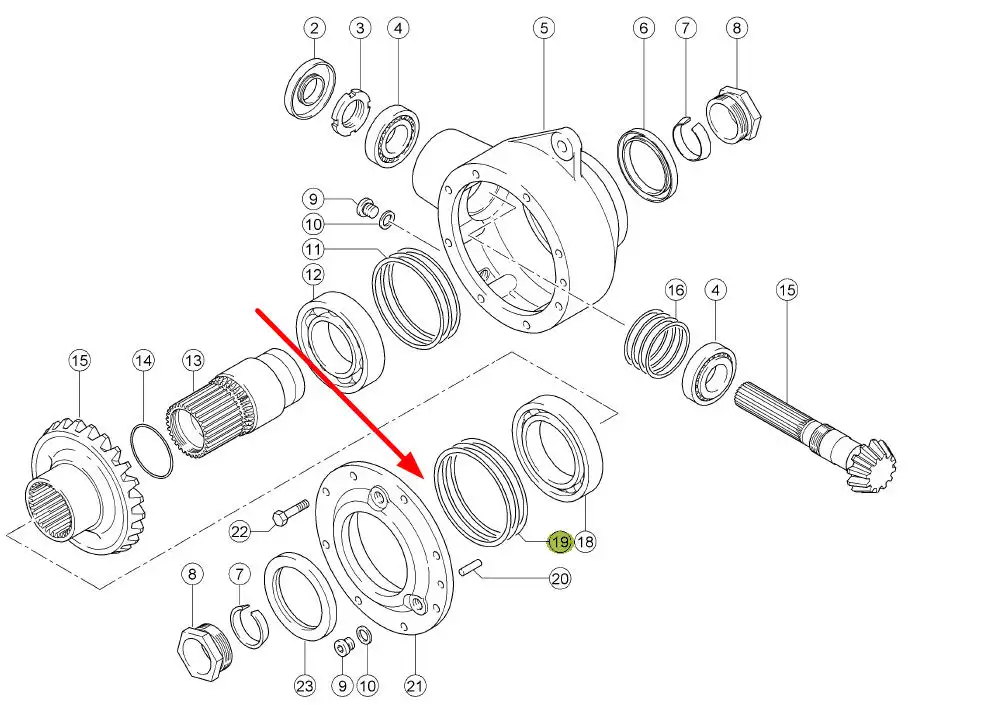 2 3 4 5 6 7 8
9
10
11
12
16 4 15
15 14 13
22
19 18
20
8 7
23 9 10 21