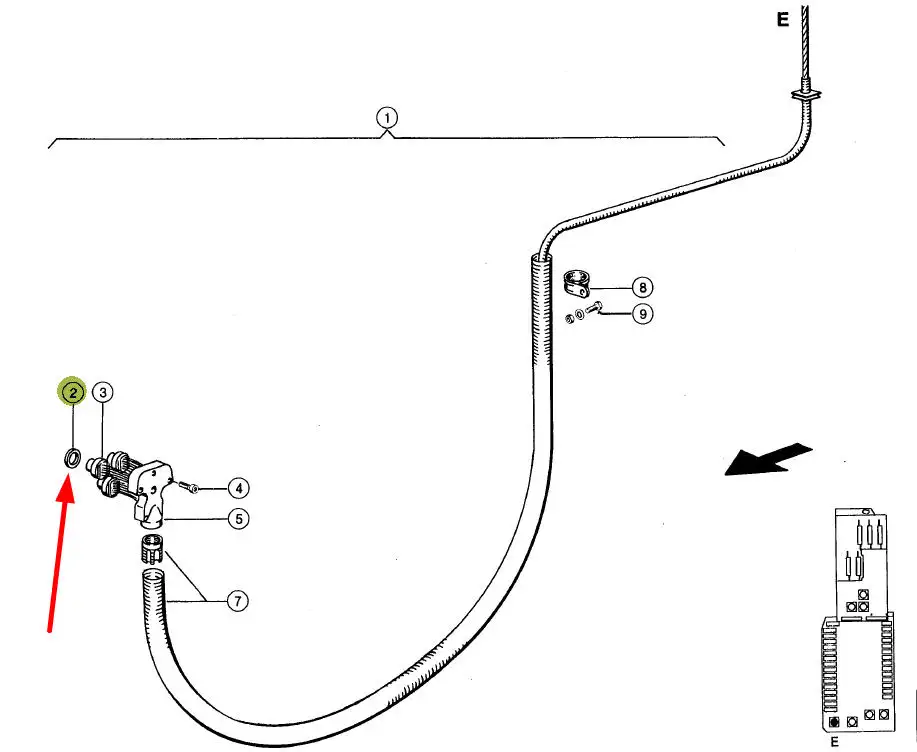 E

1

8

9

2

3

4

5

7

E