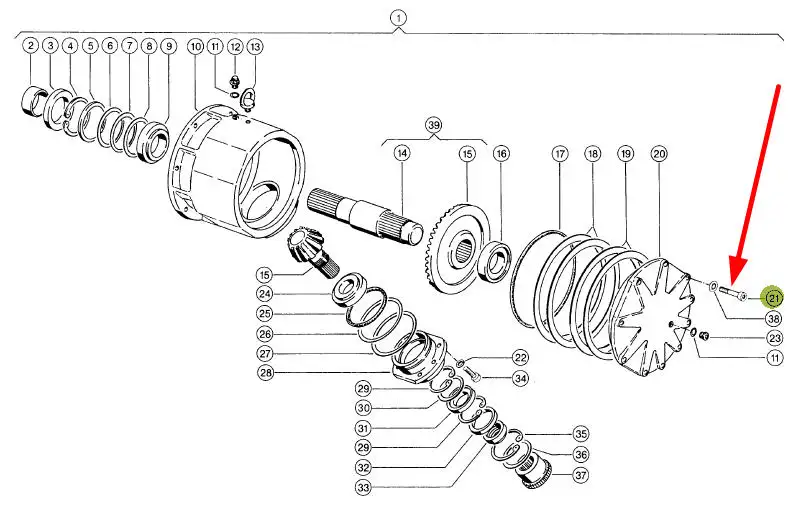 1
2 3 4 5 6 7 8 9 10 11 12 13
39
14 15 16 17 18 19 20
15
24
25
26
27
28
22
34
29
30
31
29
32
33
35
36
37
21
38
23
11