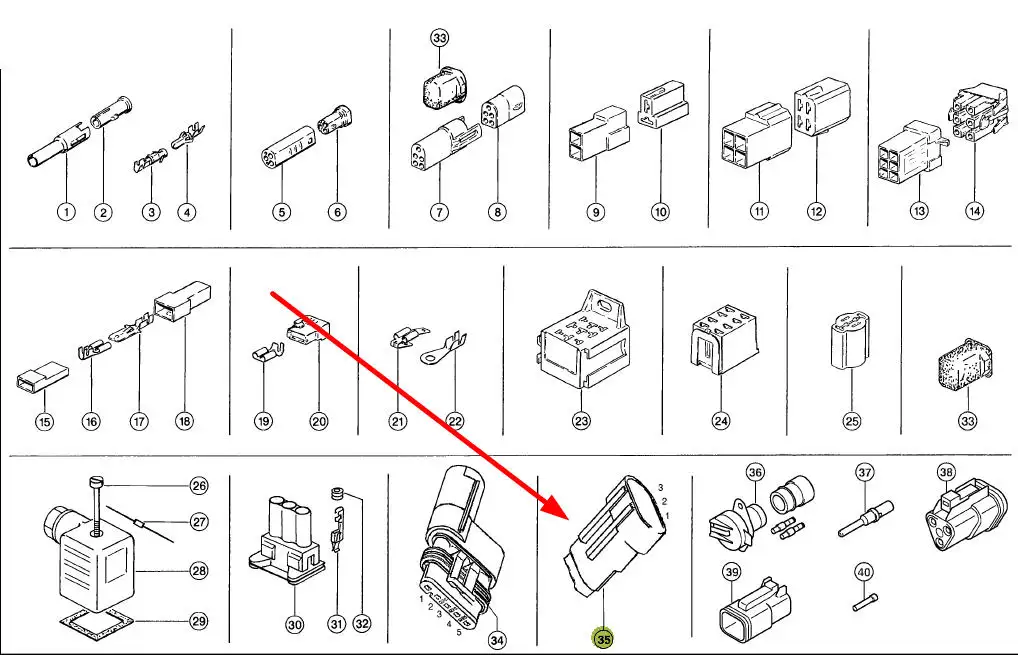 33
1 2 3 4 5 6 7 8 9 10 11 12 13 14
15 16 17 18 19 20 21 22 23 24 25 33
26
27
28
29
30 31 32
1 2 3 4 5
34
3
2
1
35
36 37 38
39 40