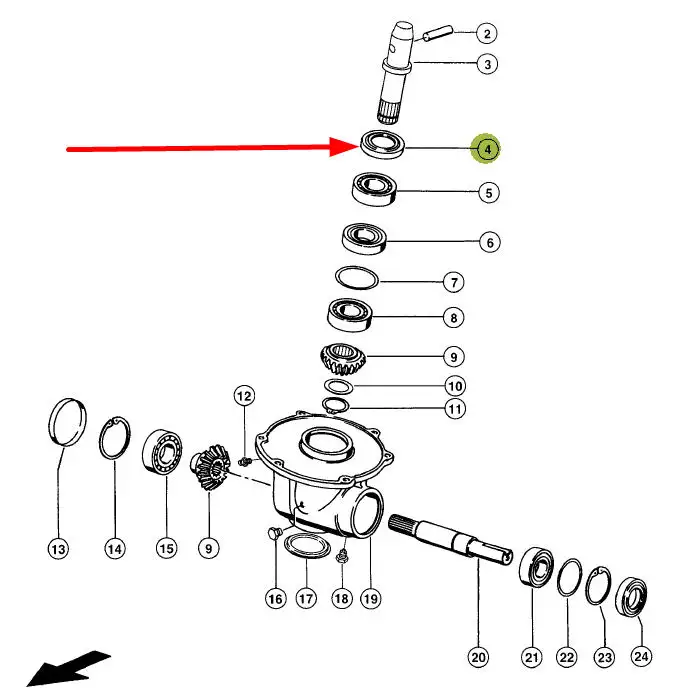 2
3
4
5
6
7
8
9
10
11
12
13
14
15
9
16
17
18
19
20
21
22
23
24