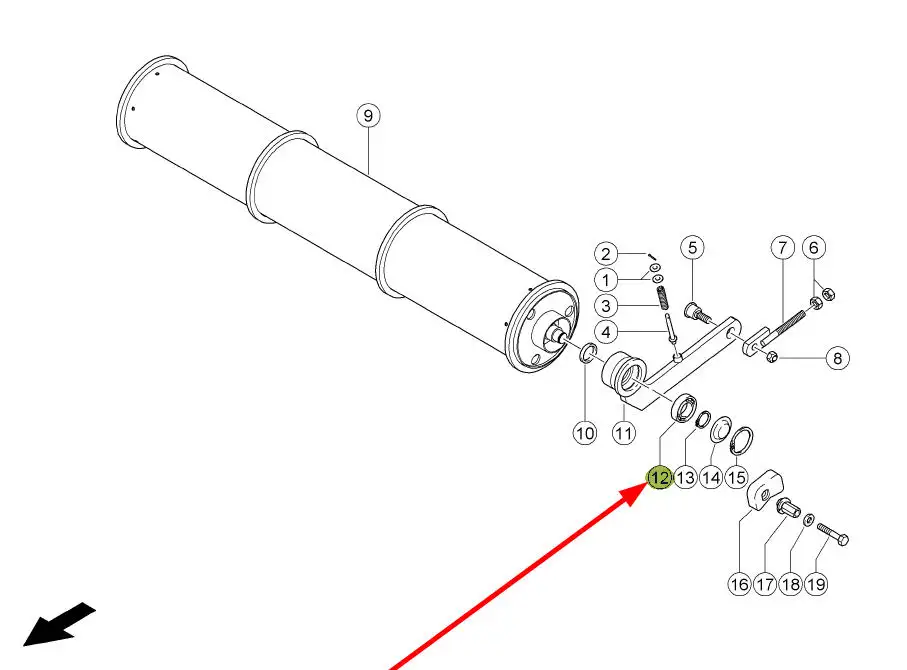 9
2
1
3
4
5
7
6
8
10
11
12
13
14
15
16
17
18
19