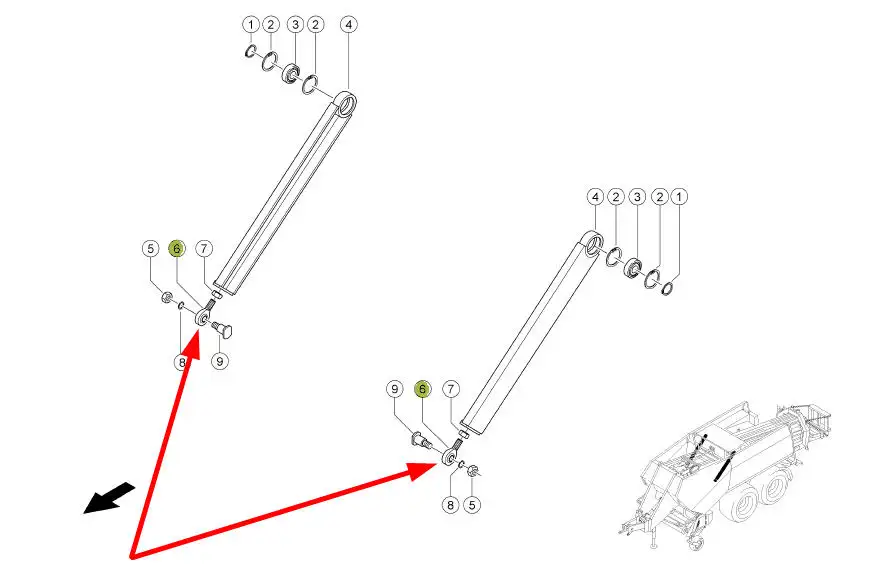 1 2 3 2 4

5 6 7

8 9

4 2 3 2 1

9 6 7

8 5