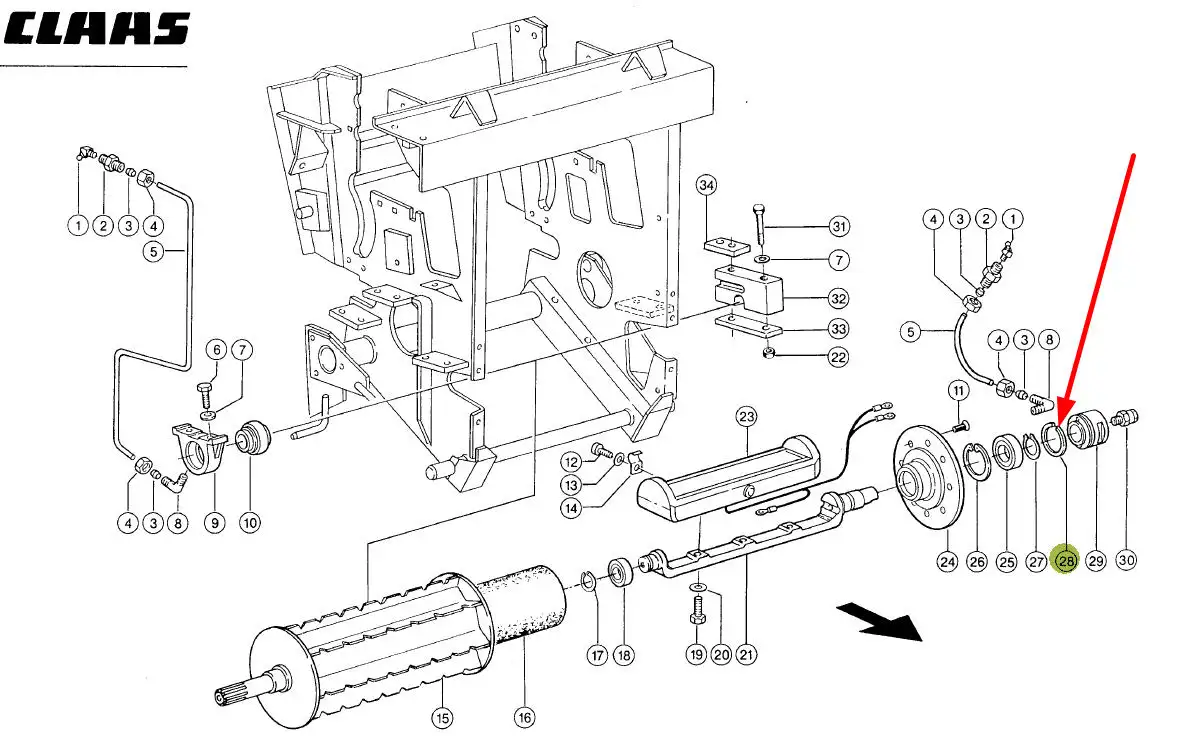 CLAAS

1 2 3 4 5

6 7

4 3 8 9 10

34 31 7 32 33 22

4 3 2 1

5 4 3 8

11

23

12 13 14

24 26 25 27 28 29 30

17 18 19 20 21

15 16