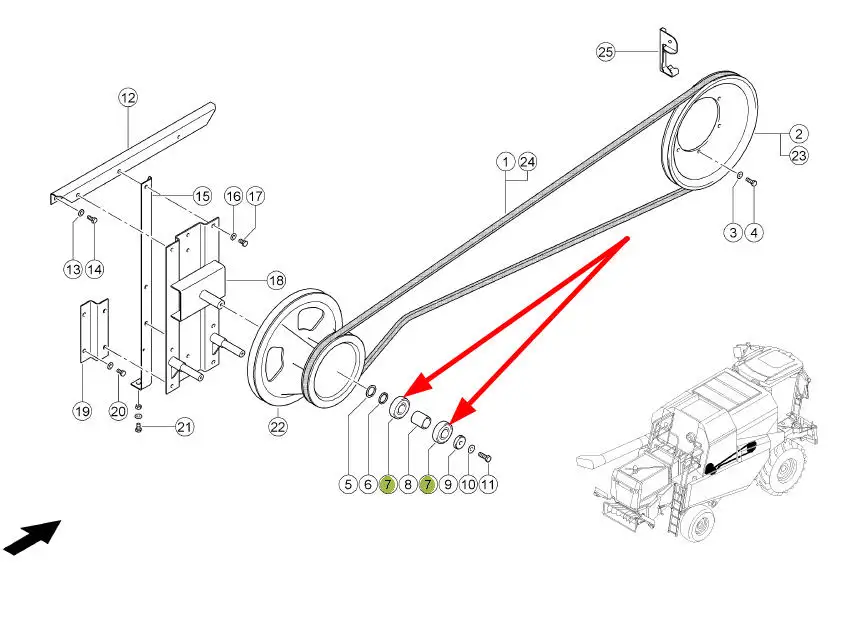 25
12
2
23
1
24
15
16
17
3
4
13
14
18
19
20
21
22
5
6
7
8
7
9
10
11