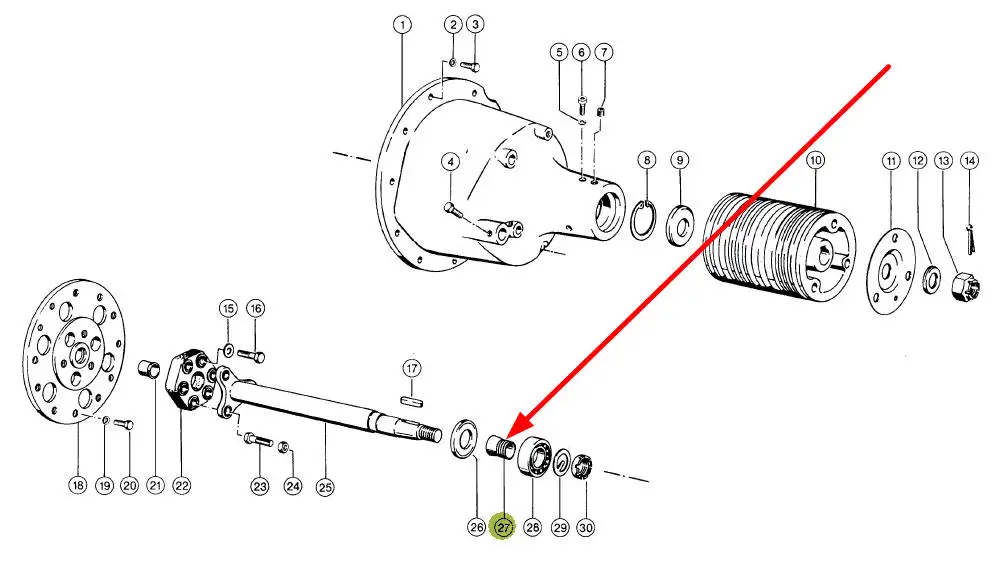 1
2
3
5
6
7
4
8
9
10
11
12
13
14
15
16
17
18
19
20
21
22
23
24
25
26
27
28
29
30