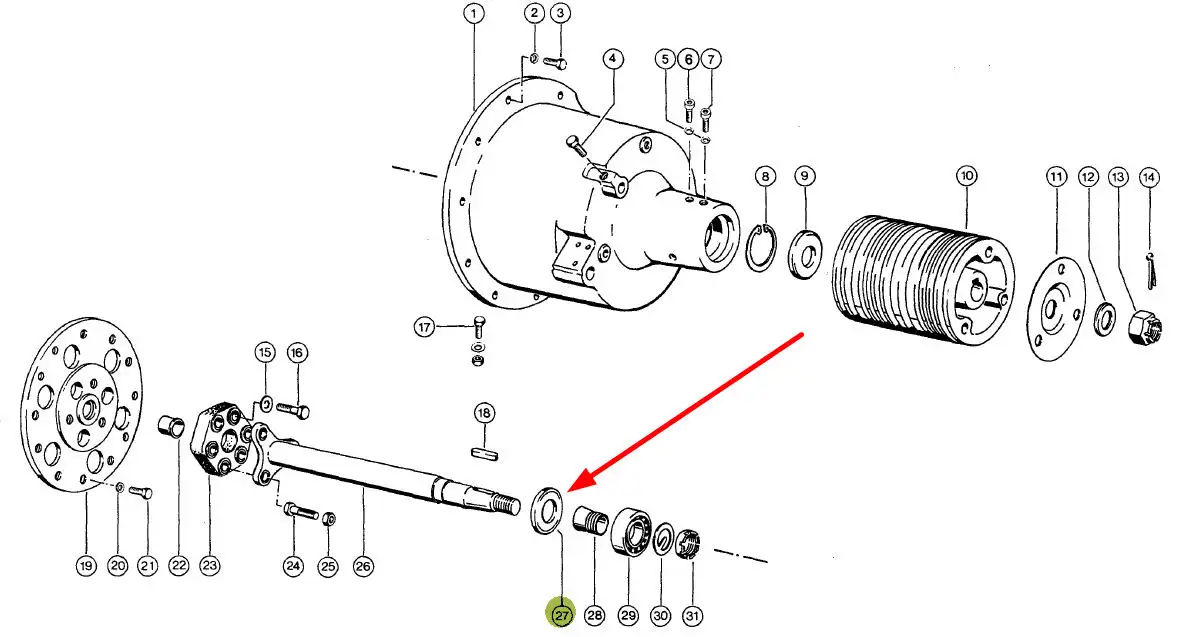 1
2
3
4
5
6
7
8
9
10
11
12
13
14
17
15
16
18
19
20
21
22
23
24
25
26
27
28
29
30
31