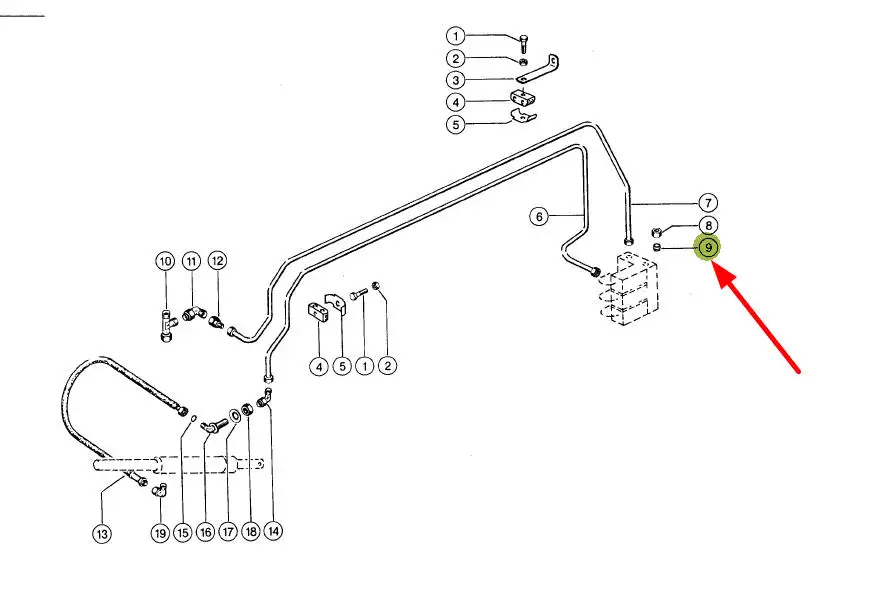 1
2
3
4
5
6
7
8
9
10
11
12
4
5
1
2
13
19
15
16
17
18
14