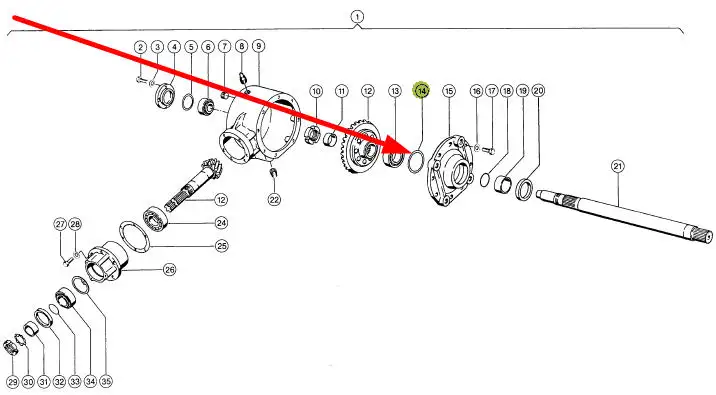 1
2 3 4 5 6 7 8 9
10 11 12 13 14 15 16 17 18 19 20
21
22
12
24
25
26
27 28
29 30 31 32 33 34 35