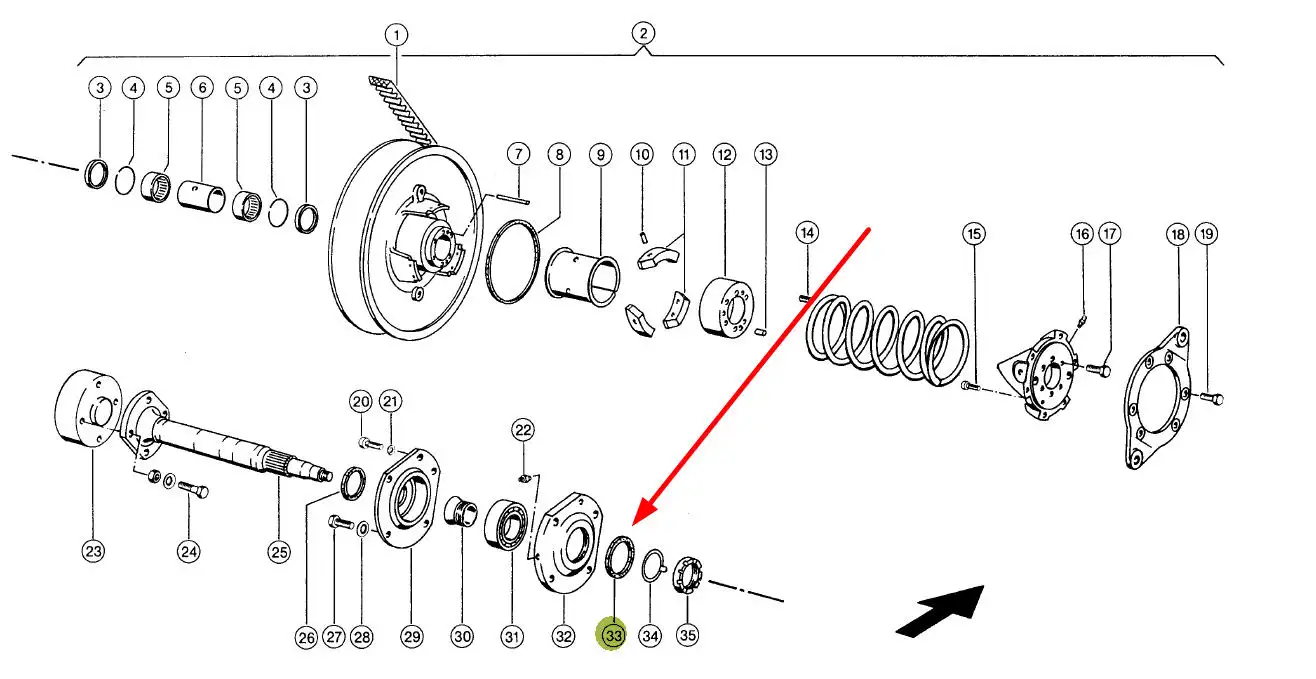 1
2
3 4 5 6 5 4 3
7 8 9 10 11 12 13
14 15 16 17 18 19
20 21
22
23 24 25 26 27 28 29 30 31 32 33 34 35