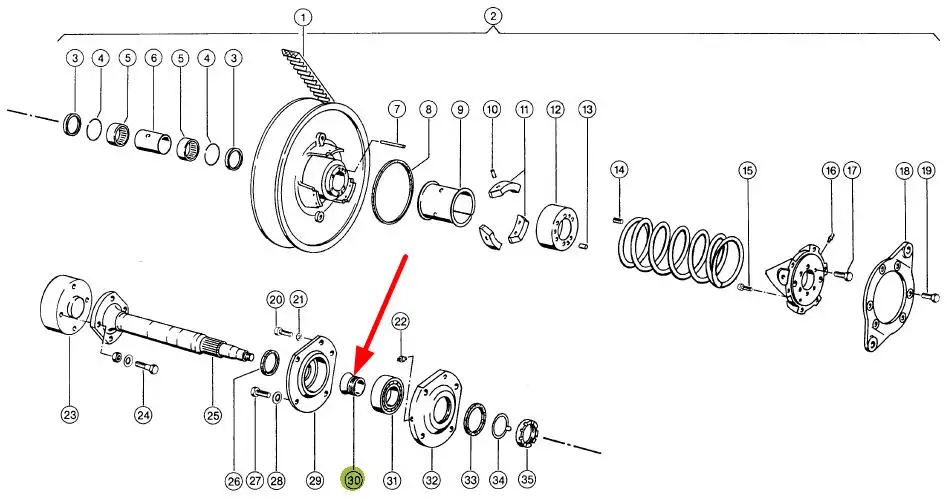 1 2
3 4 5 6 5 4 3
7 8 9 10 11 12 13
14 15 16 17 18 19
20 21 22
23 24 25 26 27 28 29 30 31 32 33 34 35