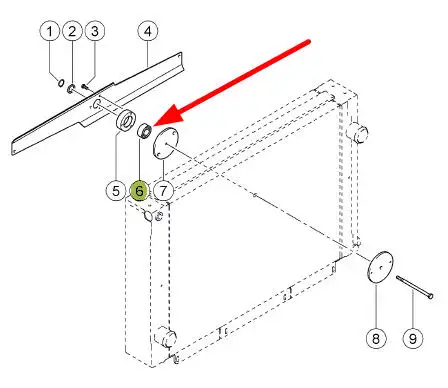 1
2
3
4
5
6
7
8
9