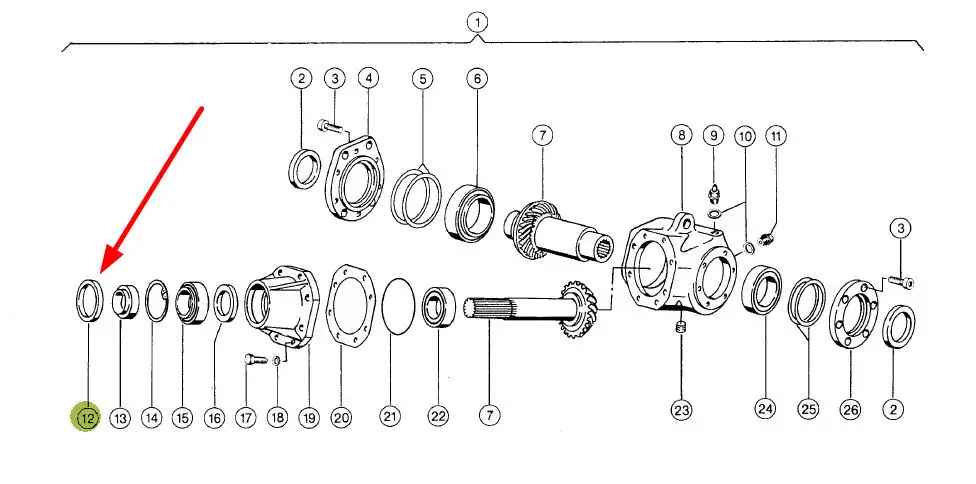 1
2 3 4 5 6 7 8 9 10 11 3
12 13 14 15 16 17 18 19 20 21 22 7 23 24 25 26 2