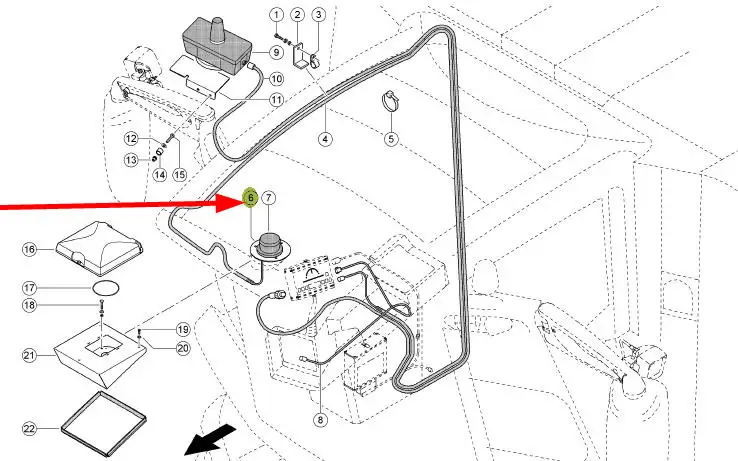 1
2
3
9
10
11
4
5
12
13
14
15
6
7
16
17
18
19
20
21
8
22