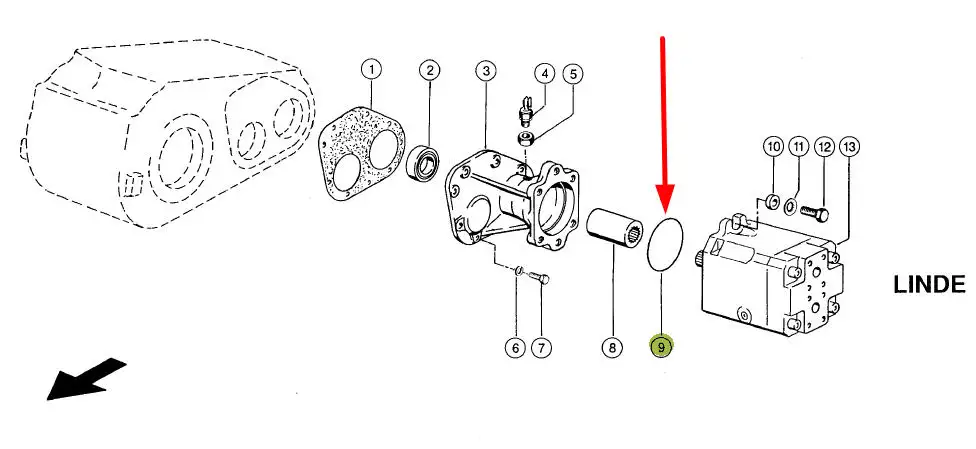 1
2
3
4
5
10
11
12
13
LINDE
6
7
8
9