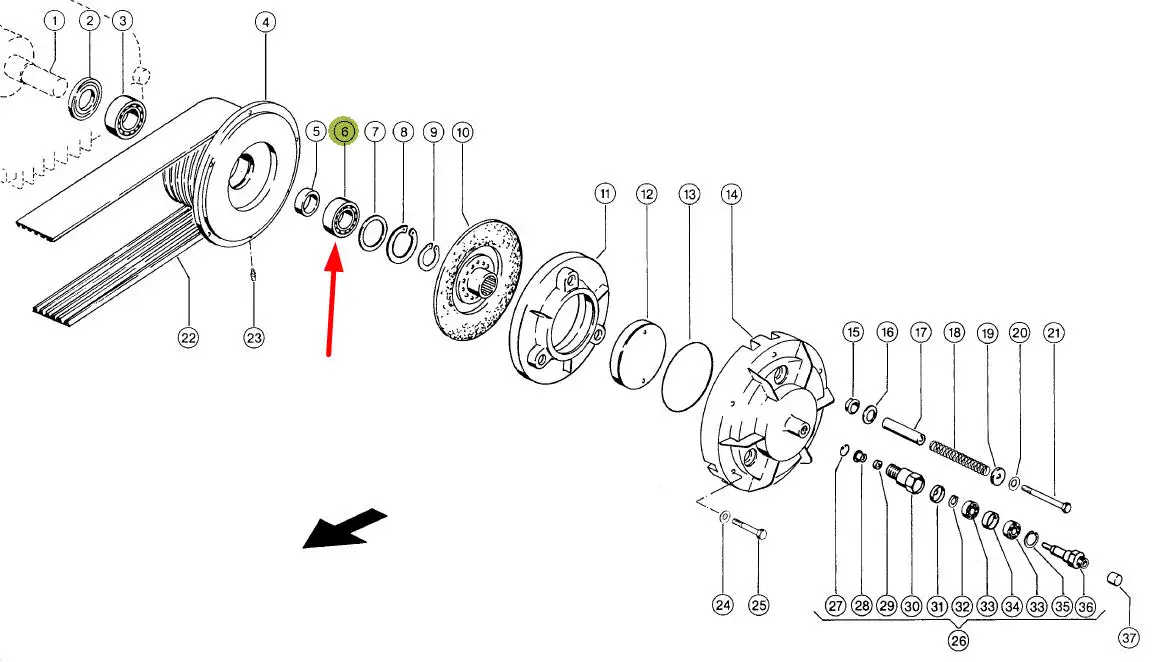 1 2 3 4 5 6 7 8 9 10 11 12 13 14 15 16 17 18 19 20 21 22 23 24 25 27 28 29 30 31 32 33 34 33 35 36 26 37