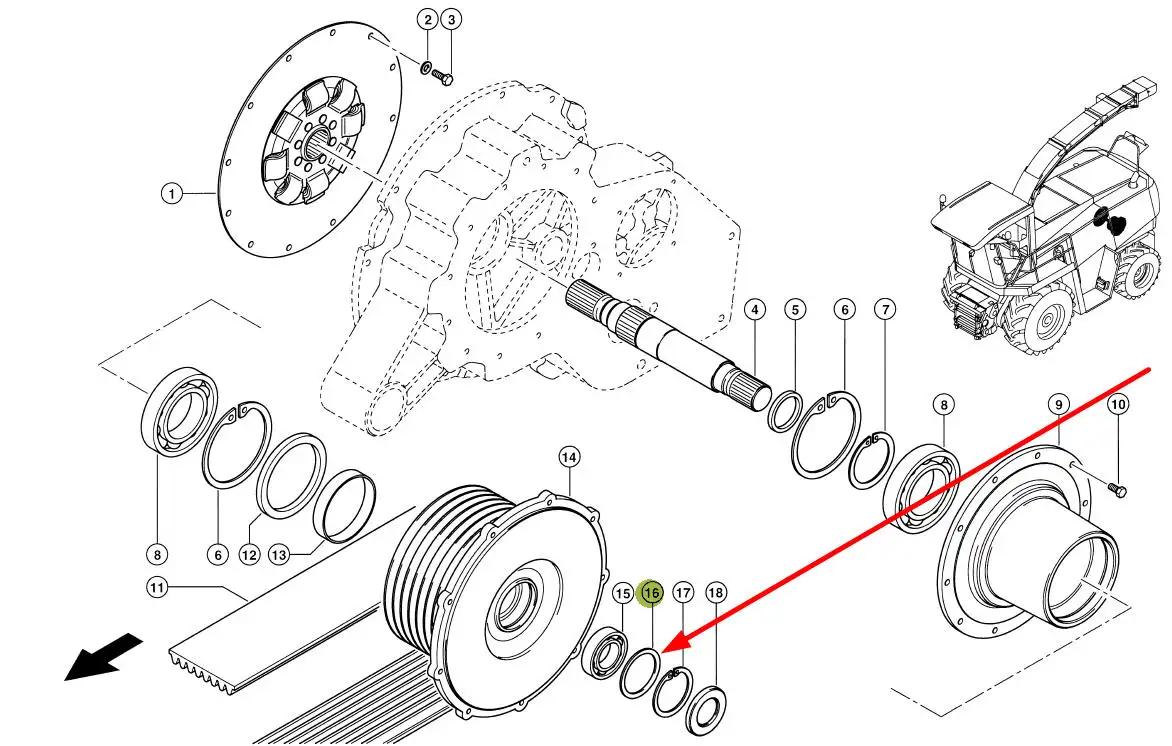 2
3
1
4
5
6
7
8
9
10
8
6
12
13
14
11
15
16
17
18