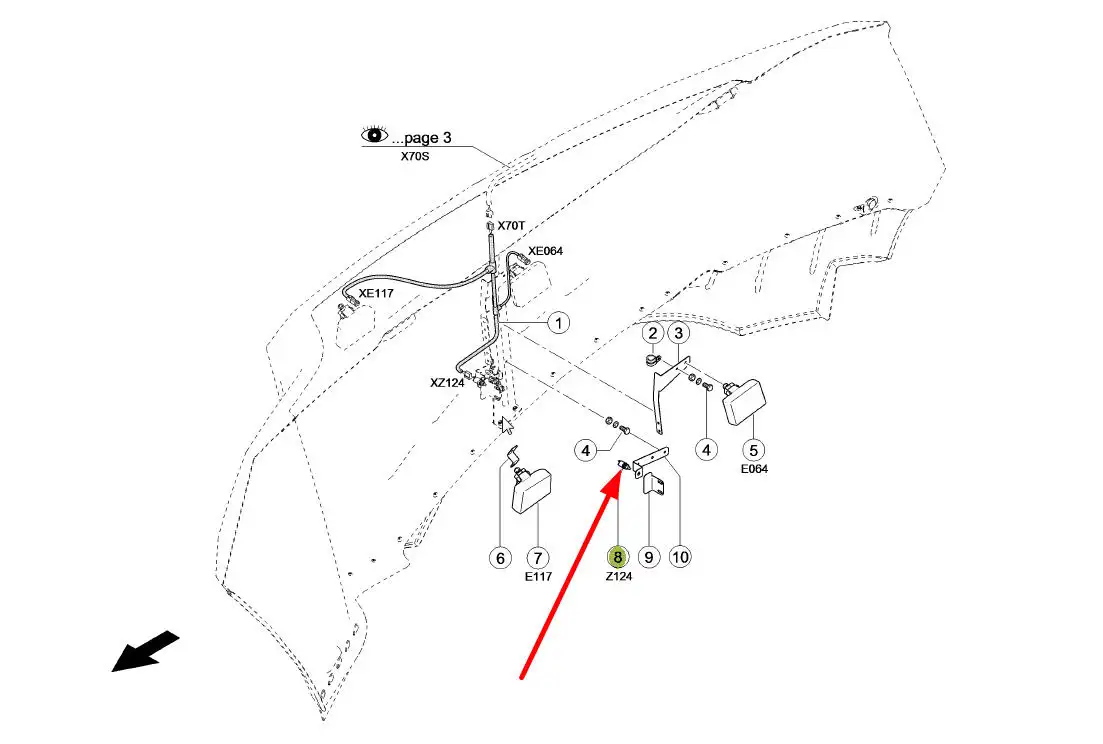 ...page 3
X70S

X70T
XE064
XE117
1
XZ124
2
3
4
4
5
E064
6
7
E117
8
Z124
9
10