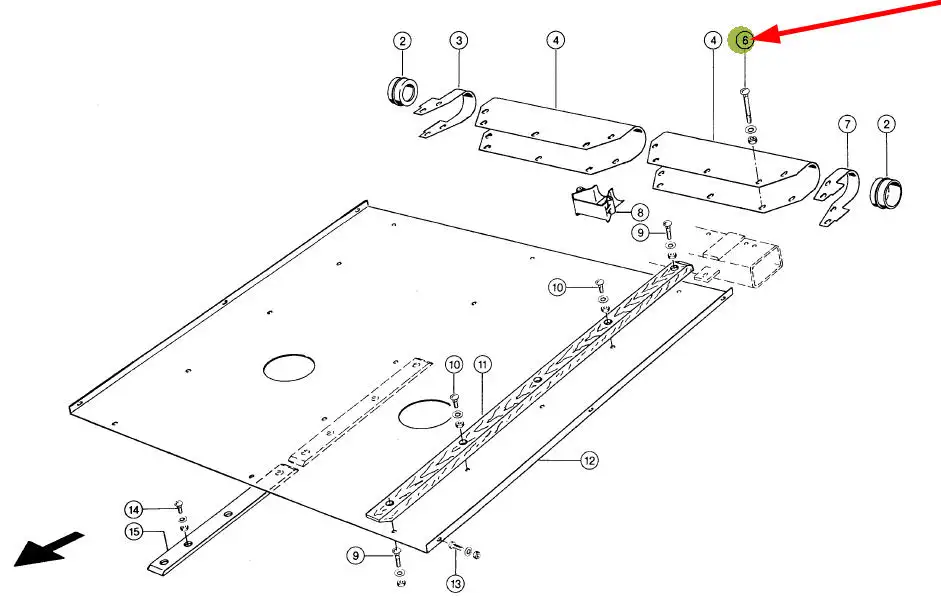 2
3
4
4
6
7
2
8
9
10
10
11
12
14
15
9
13