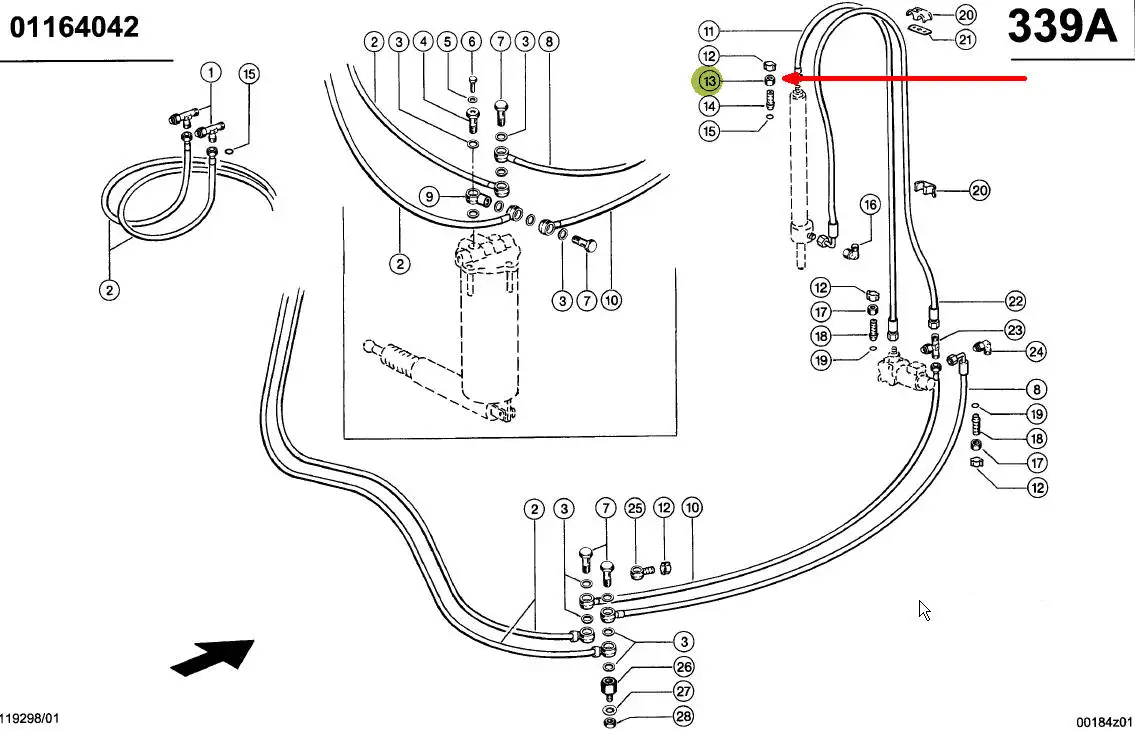 01164042

339A

1
15
2

2 3 4 5 6 7 3 8
9
2
3 7 10

11
12
13
14
15
20
21
20
16
12
17
18
19
22
23
24
8
19
18
17
12

2 3 7 25 12 10
3
26
27
28

119298/01

00184z01