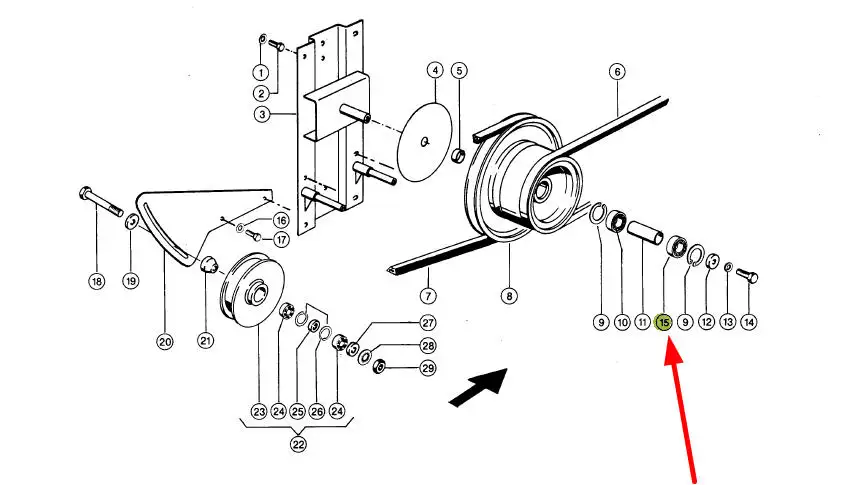 1
2
3
4
5
6
16
17
18
19
20
21
7
8
9
10
11
15
9
12
13
14
27
28
29
23
24
25
26
24
22