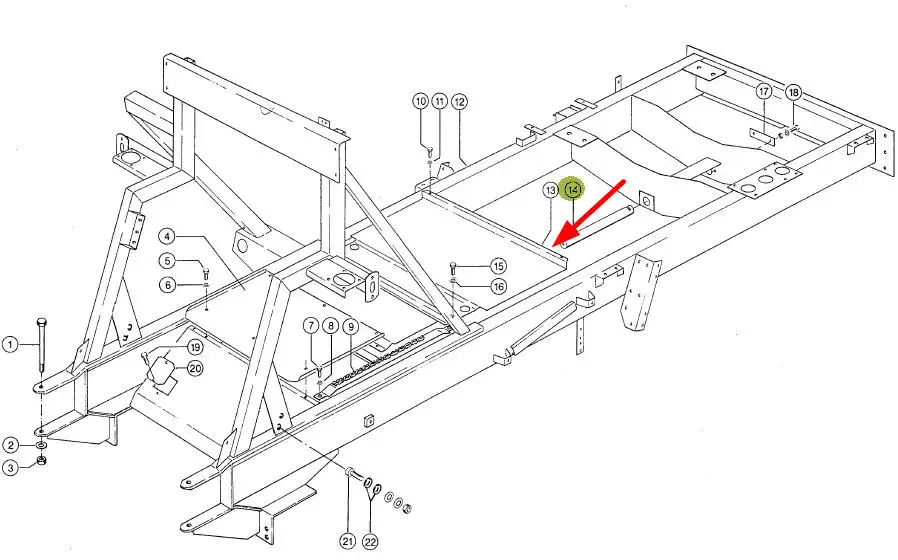 10
11
12
17
18
13
14
4
5
6
15
16
7
8
9
1
19
20
2
3
21
22