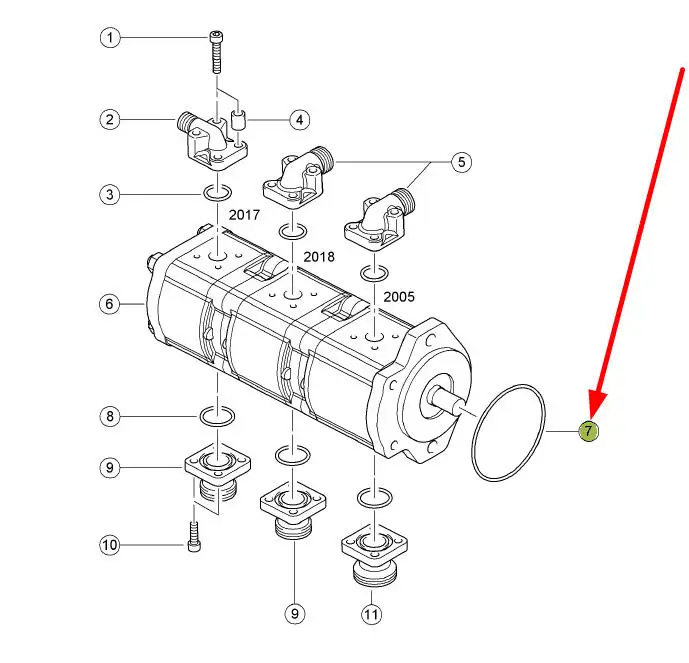 1
2
4
5
3
2017
2018
2005
6
8
7
9
10
9
11