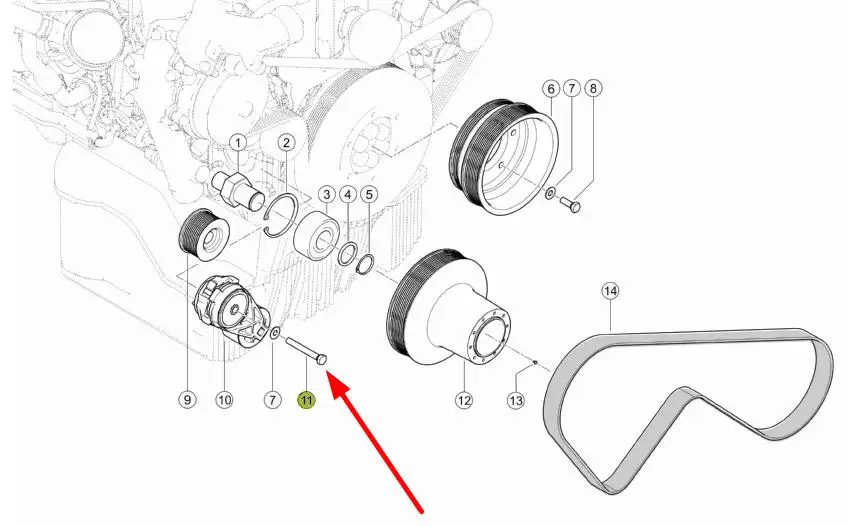 1
2
3
4
5
6
7
8
9
10
7
11
12
13
14