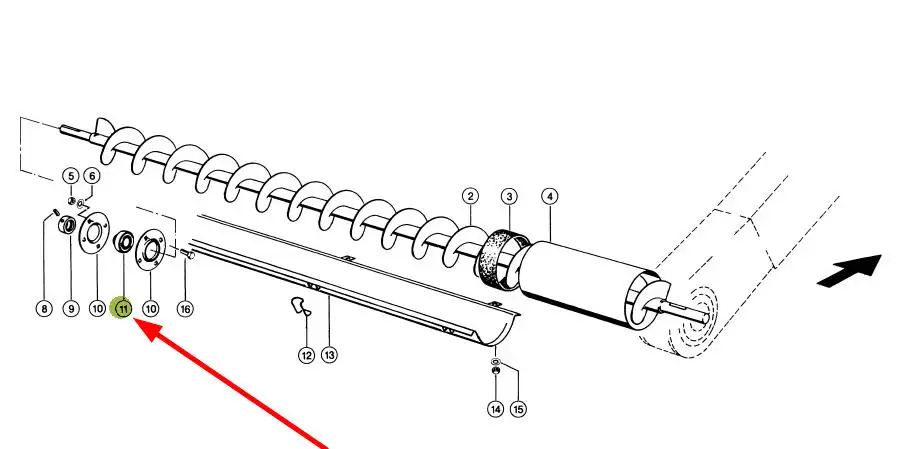 5
6
2
3
4
8
9
10
11
10
16
12
13
14
15