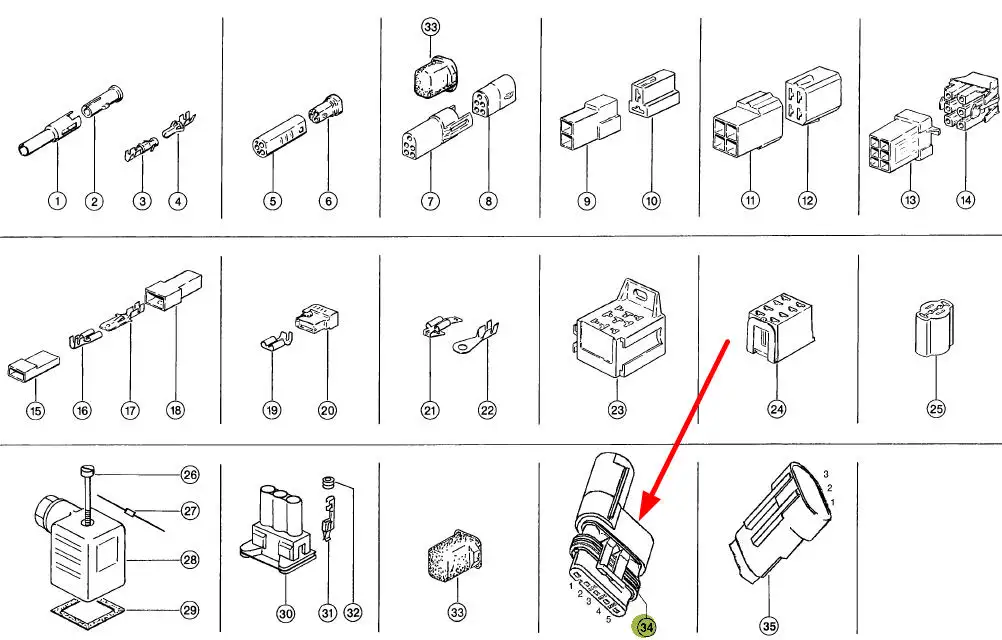 33
1 2 3 4 5 6 7 8 9 10 11 12 13 14
15 16 17 18 19 20 21 22 23 24 25
26
27
28
29
30 31 32 33
1 2 3 4 5
34
3 2 1
35