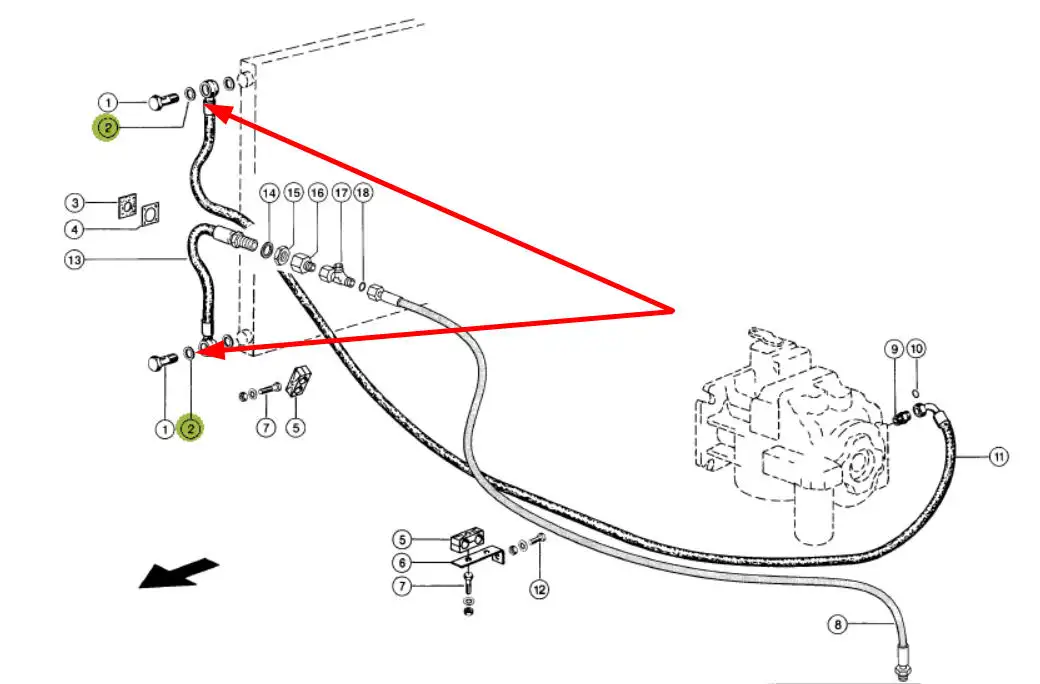 1
2
3
4
13
14
15
16
17
18
1
2
7
5
9
10
11
5
6
7
12
8