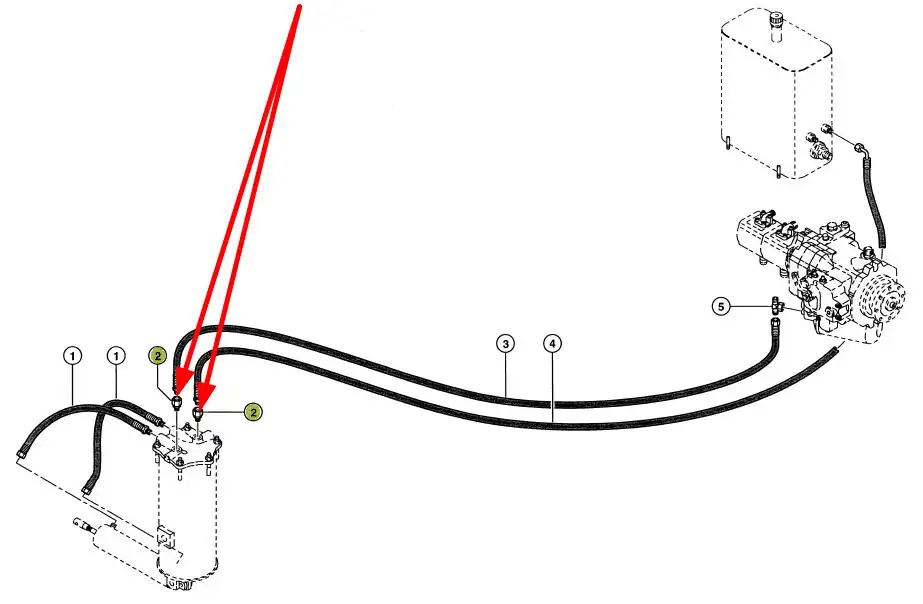 1
1
2
2
3
4
5