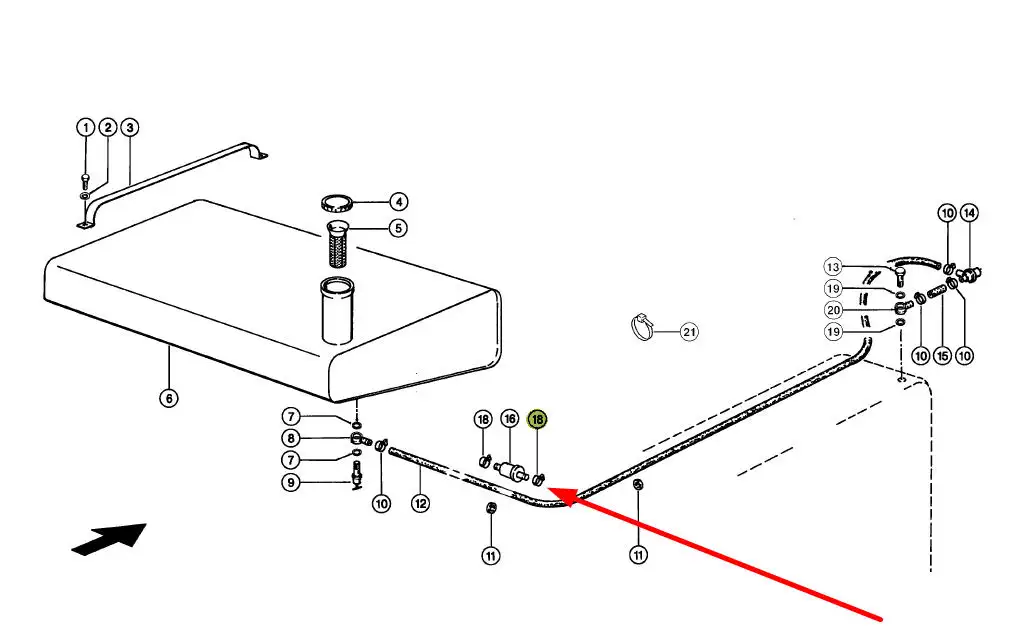 1 2 3
4
5
6
7
8
7
9
10
12
18 16 18
11
11
21
13
19
20
19
10 14
10 15 10