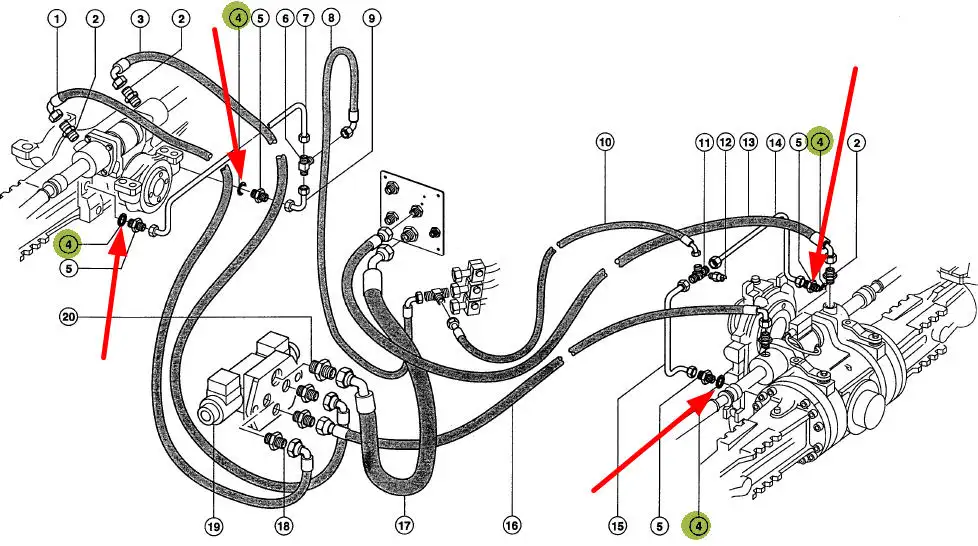 1 2 3 2 4 5 6 7 8 9
4
5
20
10 11 12 13 14 5 4 2
19 18 17 16 15 5 4